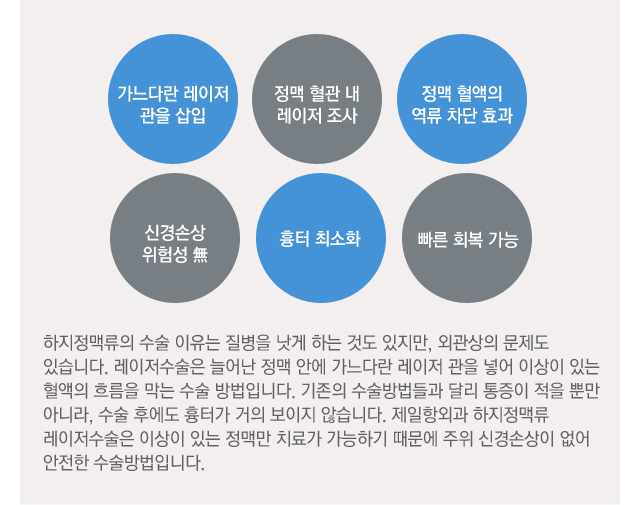 가느다란 레이저
관을 삽입

정맥 혈관 내
레이저 조사

정맥 혈액의
역류 차단 효과

신경손상
위험성 無

흉터 최소화

빠른 회복 가능

하지정맥류의 수술 이유는 질병을 낫게 하는 것도 있지만, 외관상의 문제도 있습니다. 레이저수술은 늘어난 정맥 안에 가느다란 레이저 관을 넣어 이상이 있는 혈액의 흐름을 막는 수술 방법입니다. 기존의 수술방법들과 달리 통증이 적을 뿐만 아니라, 수술 후에도 흉터가 거의 보이지 않습니다. 제일항외과 하지정맥류 레이저수술은 이상이 있는 정맥만 치료가 가능하기 때문에 주위 신경손상이 없어 안전한 수술방법입니다.